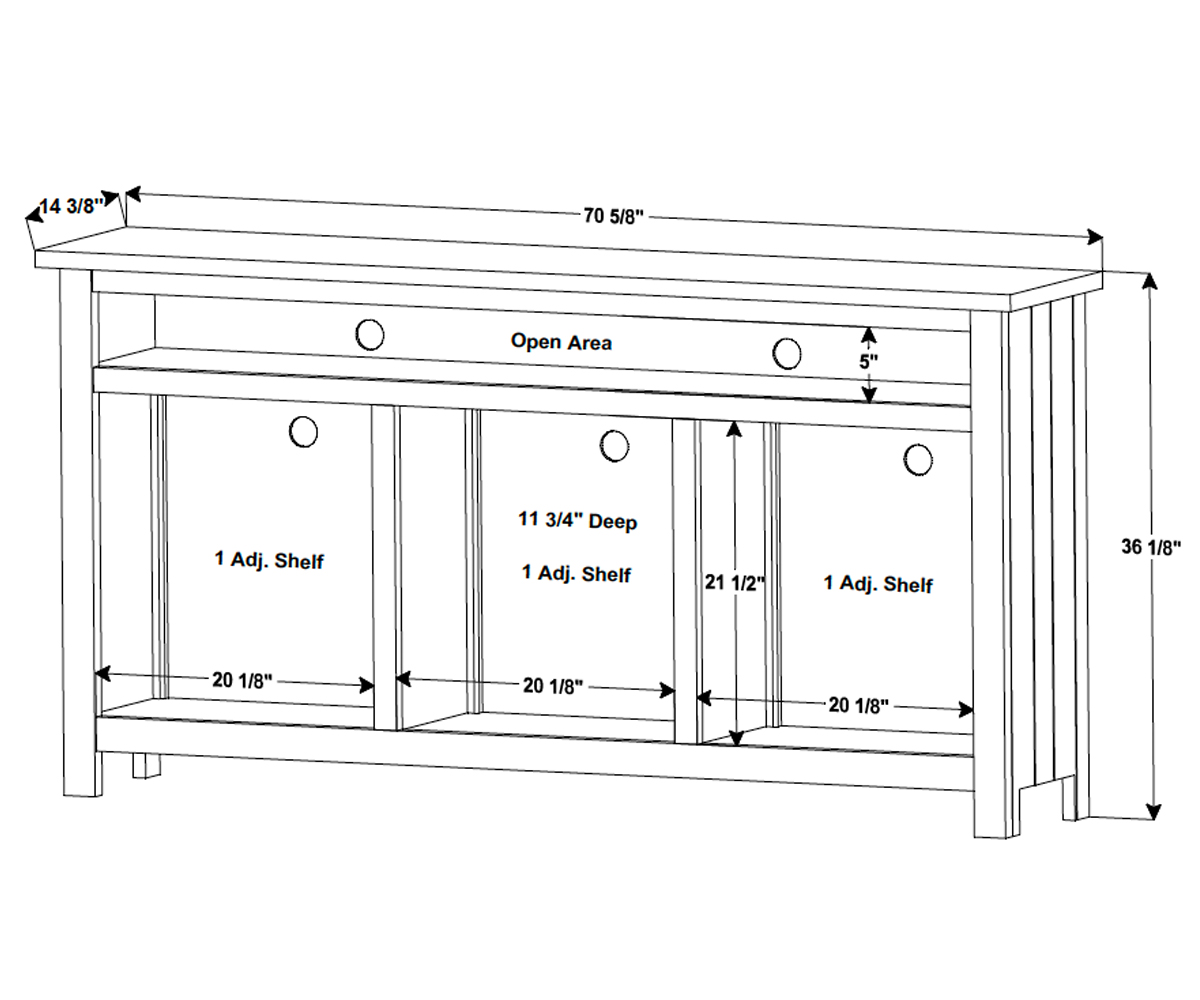 14 3/8"
70 5/8"
Open Area
5"
36 1/8"
1 Adj. Shelf
11 3/4" Deep
1 Adj. Shelf
21 1/2"
1 Adj. Shelf
20 1/8"
20 1/8"
20 1/8"