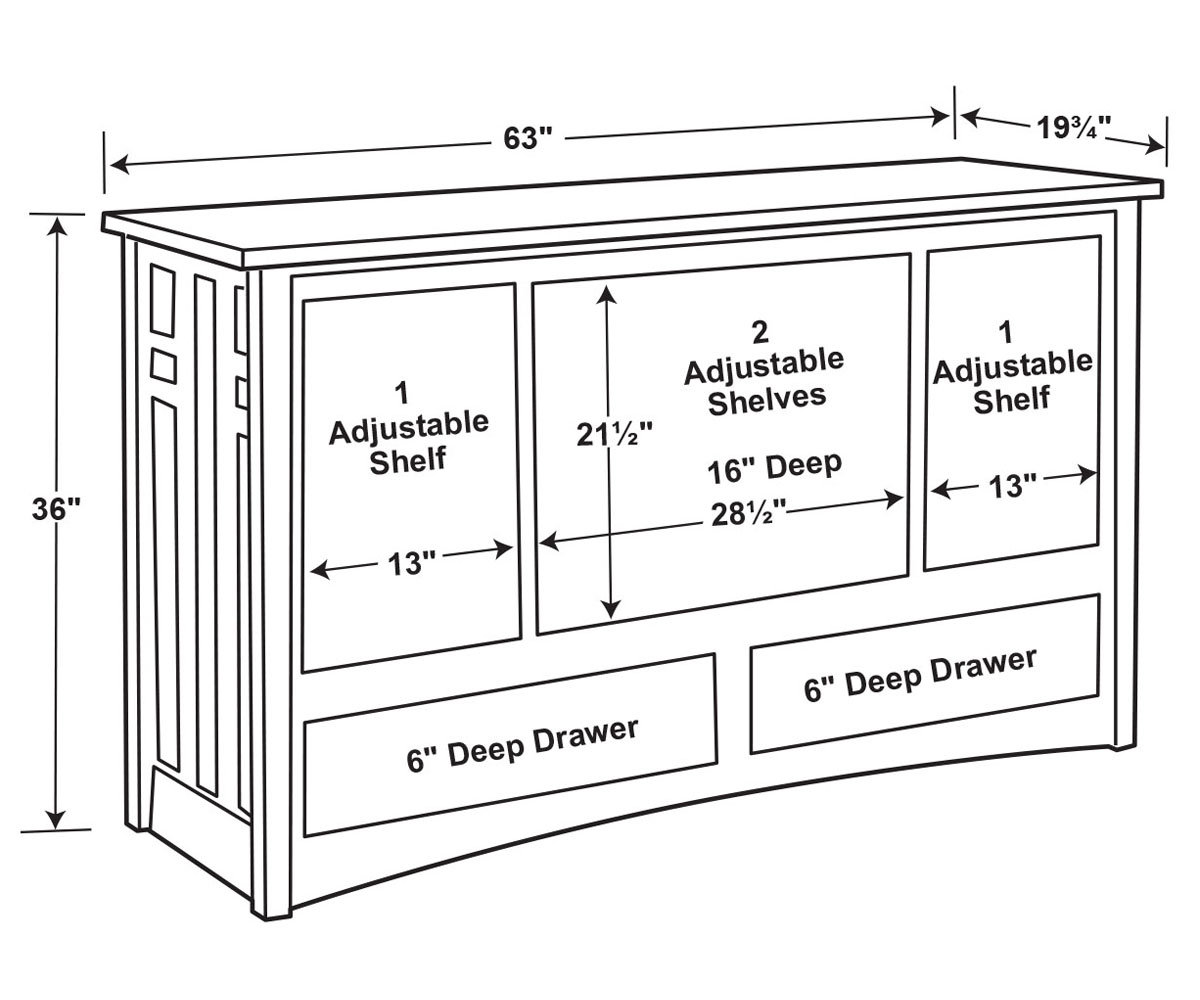 63"

19¾"

36"

1
Adjustable
Shelf

13"

2
Adjustable
Shelves

21½"

16" Deep

28½"

1
Adjustable
Shelf

13"

6" Deep Drawer

6" Deep Drawer